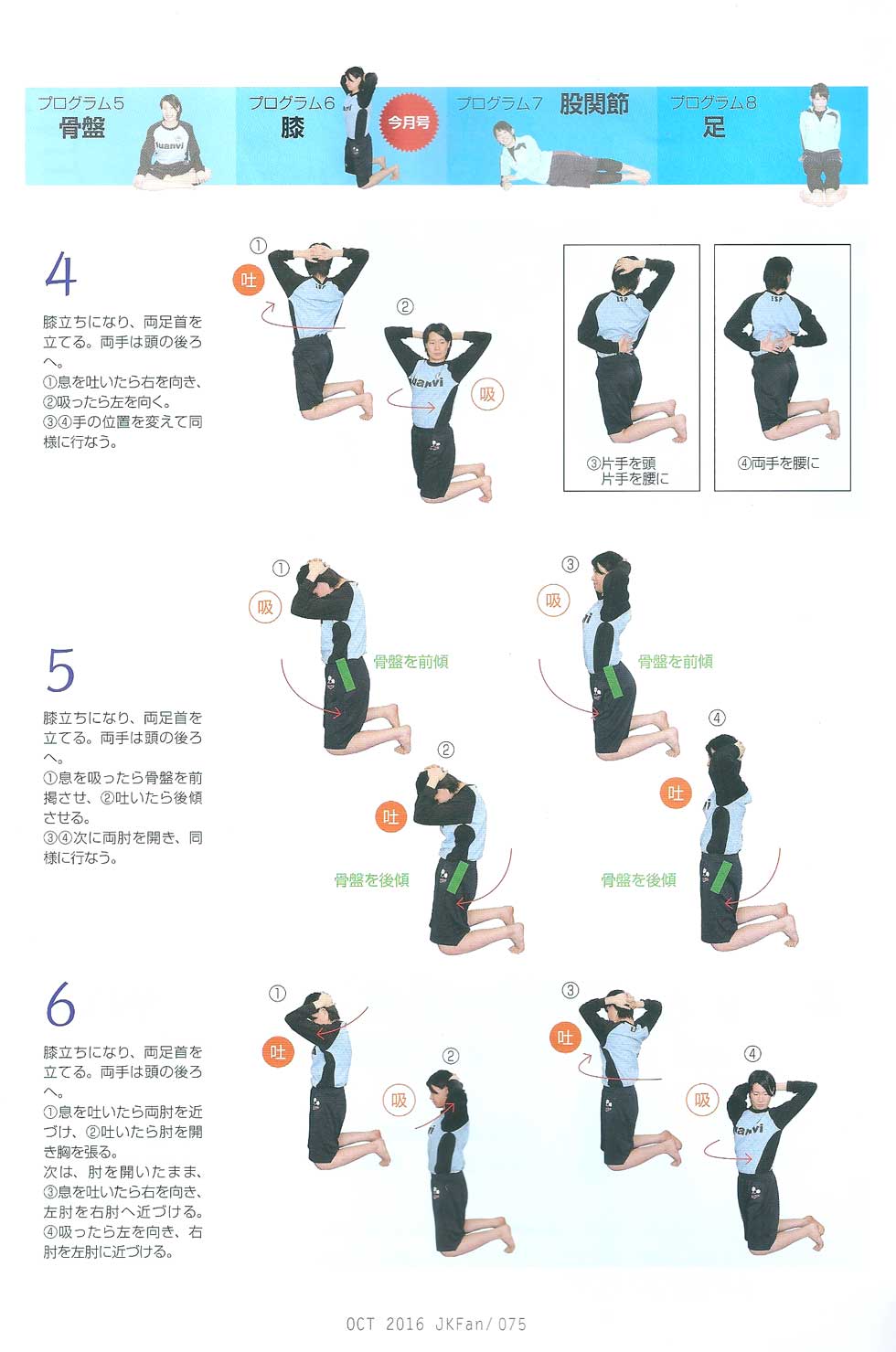 プログラム5
骨盤

プログラム6
膝

今月号

プログラム7
股関節

プログラム8
足

4

膝立ちになり、両足首を立てる。両手は頭の後ろへ。
①息を吐いたら右を向き、②吸ったら左を向く。
③④手の位置を変えて同様に行なう。

①
吐
②
吸

③片手を頭
片手を腰に

④両手を腰に

5

膝立ちになり、両足首を立てる。両手は頭の後ろへ。
①息を吸ったら骨盤を前掲させ、②吐いたら後傾させる。
③④次に両肘を開き、同様に行なう。

①
吸
骨盤を前傾
②
吐
骨盤を後傾
③
吸
骨盤を前傾
④
吐
骨盤を後傾

6

膝立ちになり、両足首を立てる。両手は頭の後ろへ。
①息を吐いたら両肘を近づけ、②吐いたら肘を開き胸を張る。
次は、肘を開いたまま、③息を吐いたら右を向き、左肘を右肘へ近づける。
④吸ったら左を向き、右肘を左肘に近づける。

①
吐
②
吸
③
吐
④
吸

OCT 2016 JKFan/075