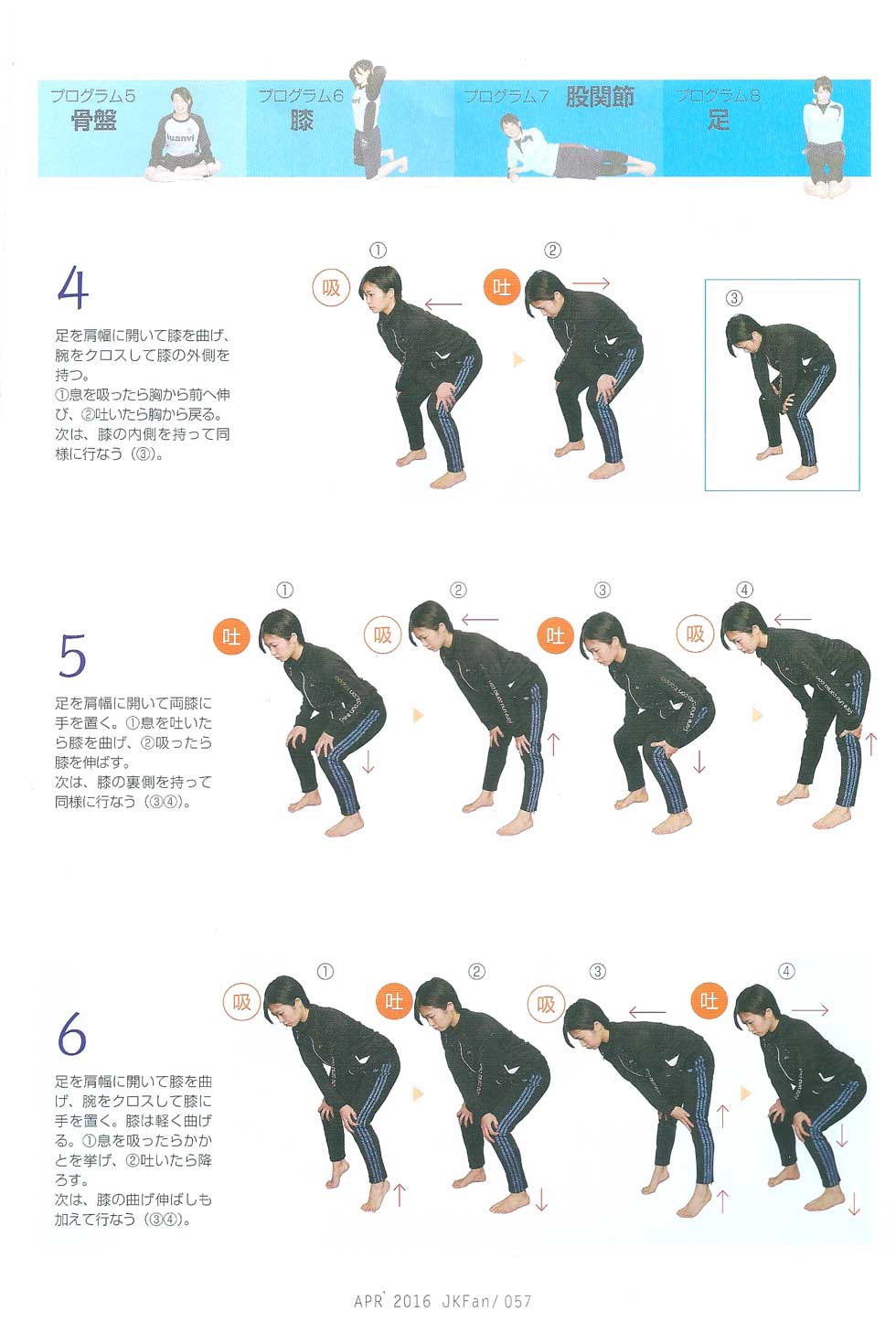 プログラム5
骨盤

プログラム6
膝

プログラム7 股関節

プログラム8
足

4

足を肩幅に開いて膝を曲げ、腕をクロスして膝の外側を持つ。
①息を吸ったら胸から前へ伸び、②吐いたら胸から戻る。
次は、膝の内側を持って同様に行なう（③）。

① 吸
② 吐
③

5

足を肩幅に開いて両膝に手を置く。①息を吐いたら膝を曲げ、②吸ったら膝を伸ばす。
次は、膝の裏側を持って同様に行なう（③④）。

① 吐
② 吸
③ 吐
④ 吸

6

足を肩幅に開いて膝を曲げ、腕をクロスして膝に手を置く。膝は軽く曲げる。①息を吸ったらかかとを挙げ、②吐いたら降ろす。
次は、膝の曲げ伸ばしも加えて行なう（③④）。

① 吸
② 吐
③ 吸
④ 吐

APR 2016 JKFan/ 057